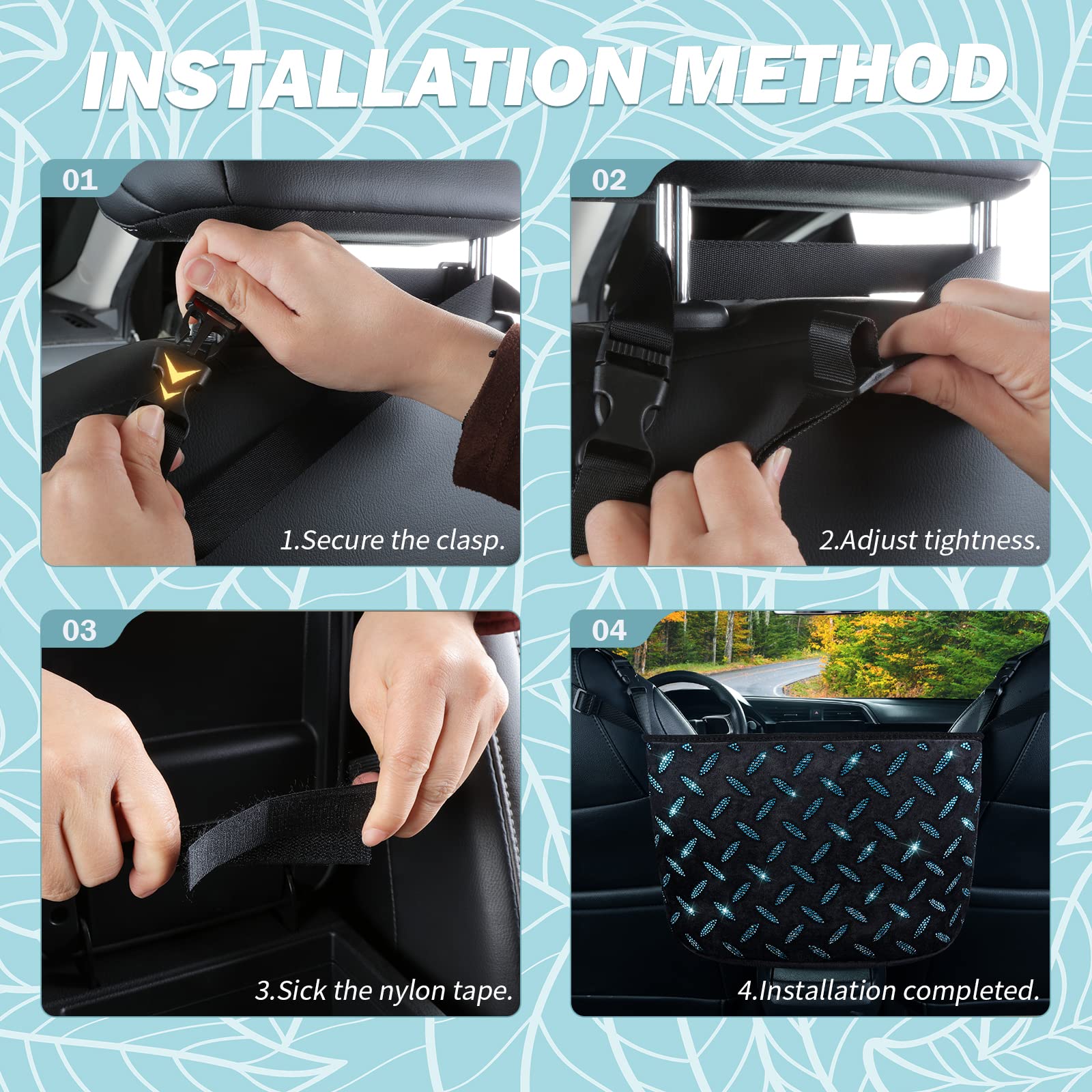 INSTALLATION METHOD

01

1.Secure the clasp.

02

2.Adjust tightness.

03

3.Sick the nylon tape.

04

4.Installation completed.