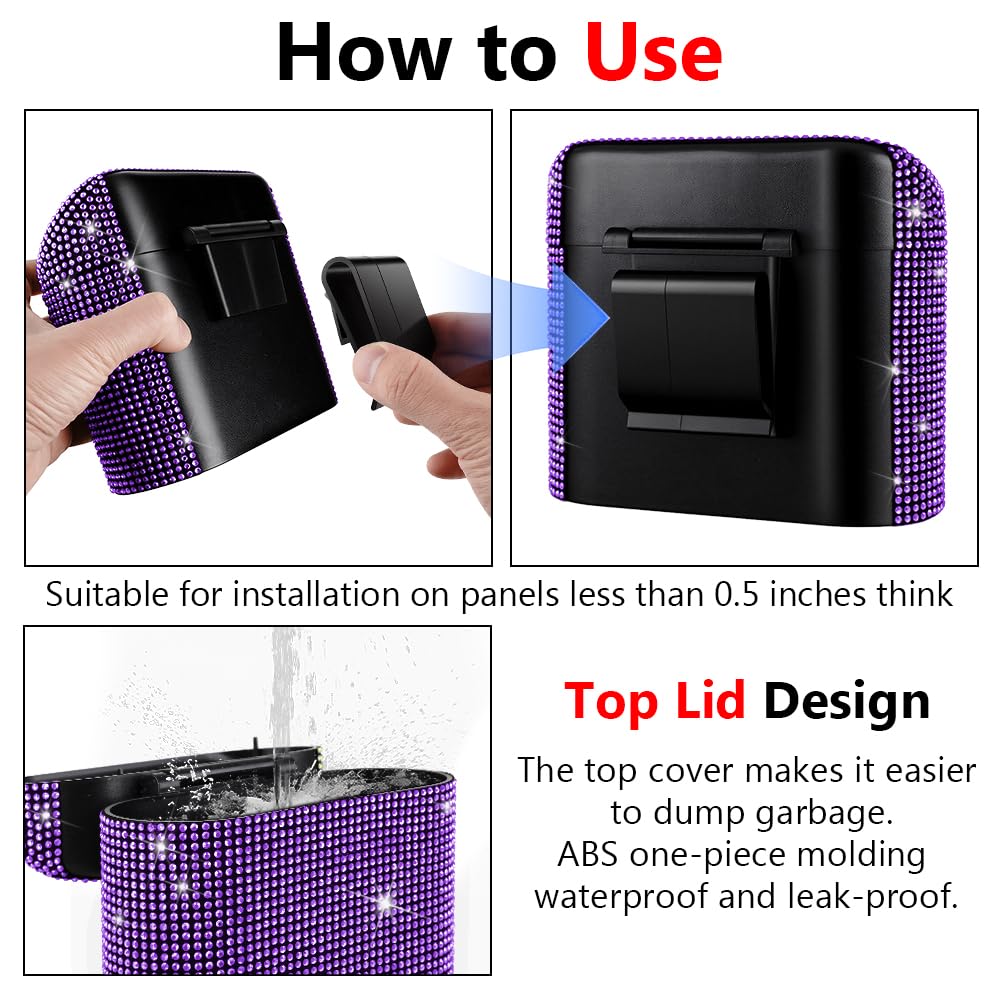 How to Use

Suitable for installation on panels less than 0.5 inches think

Top Lid Design

The top cover makes it easier to dump garbage.
ABS one-piece molding waterproof and leak-proof.