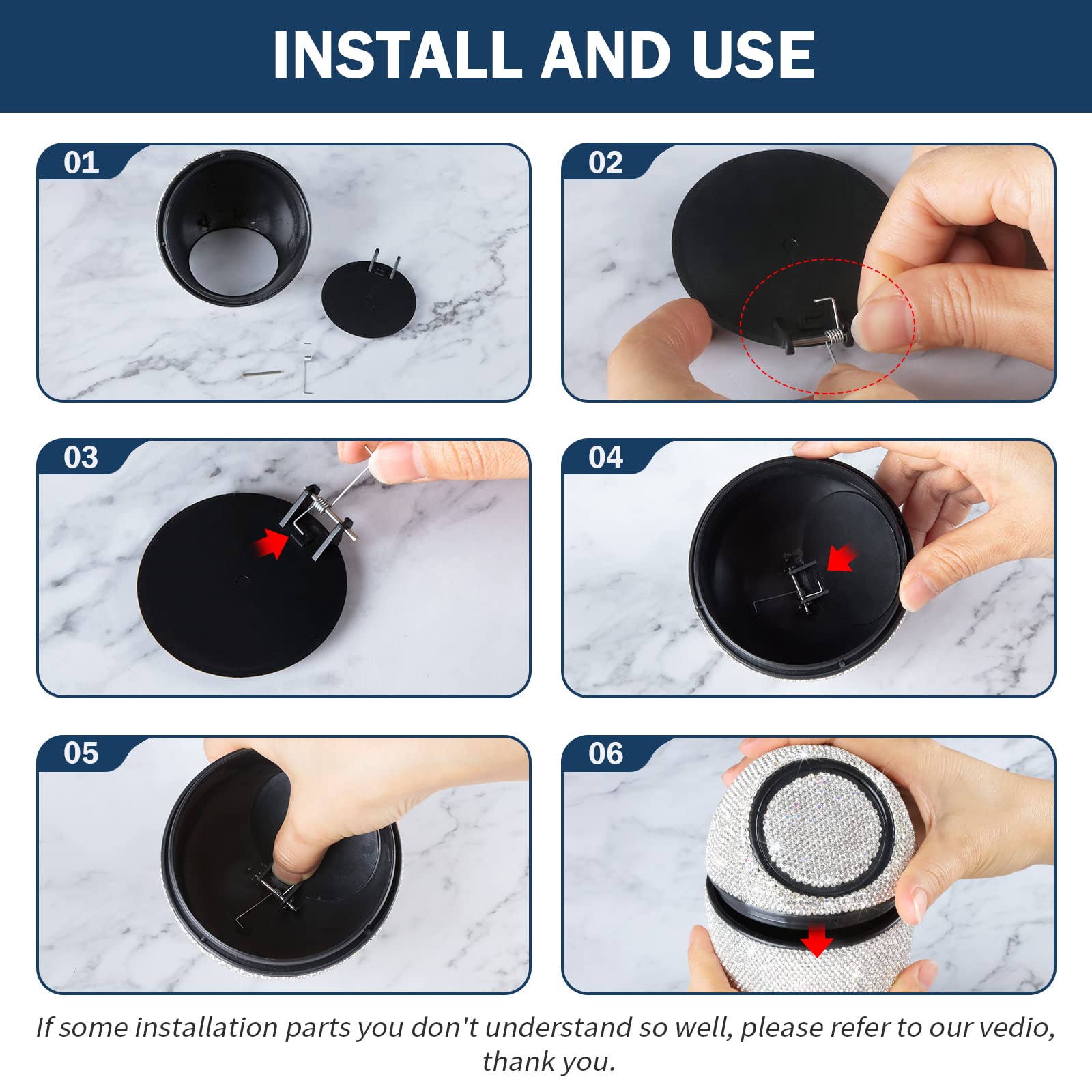 INSTALL AND USE

01

02

03

04

05

06

If some installation parts you don't understand so well, please refer to our vedio, thank you.